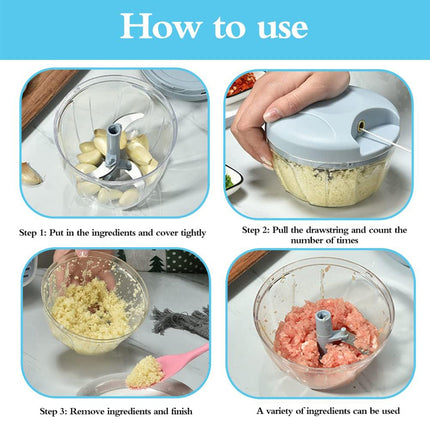 How to use

Step 1: Put in the ingredients and cover tightly

Step 2: Pull the drawstring and count the number of times

Step 3: Remove ingredients and finish

A variety of ingredients can be used