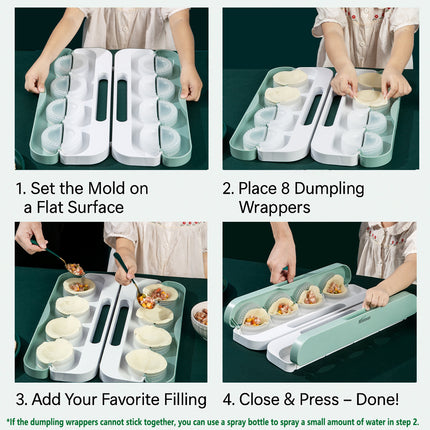 1. Set the Mold on a Flat Surface

2. Place 8 Dumpling Wrappers

3. Add Your Favorite Filling

4. Close & Press – Done!

*If the dumpling wrappers cannot stick together, you can use a spray bottle to spray a small amount of water in step 2.