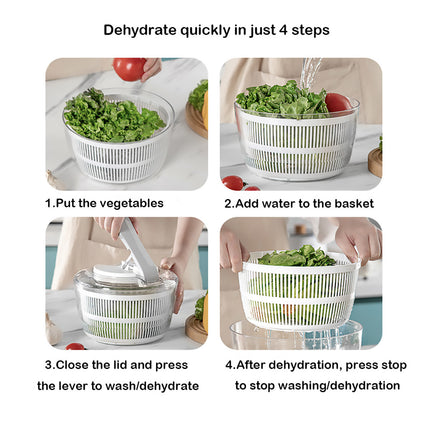 Dehydrate quickly in just 4 steps

1.Put the vegetables

2.Add water to the basket

3.Close the lid and press the lever to wash/dehydrate

4.After dehydration, press stop to stop washing/dehydration