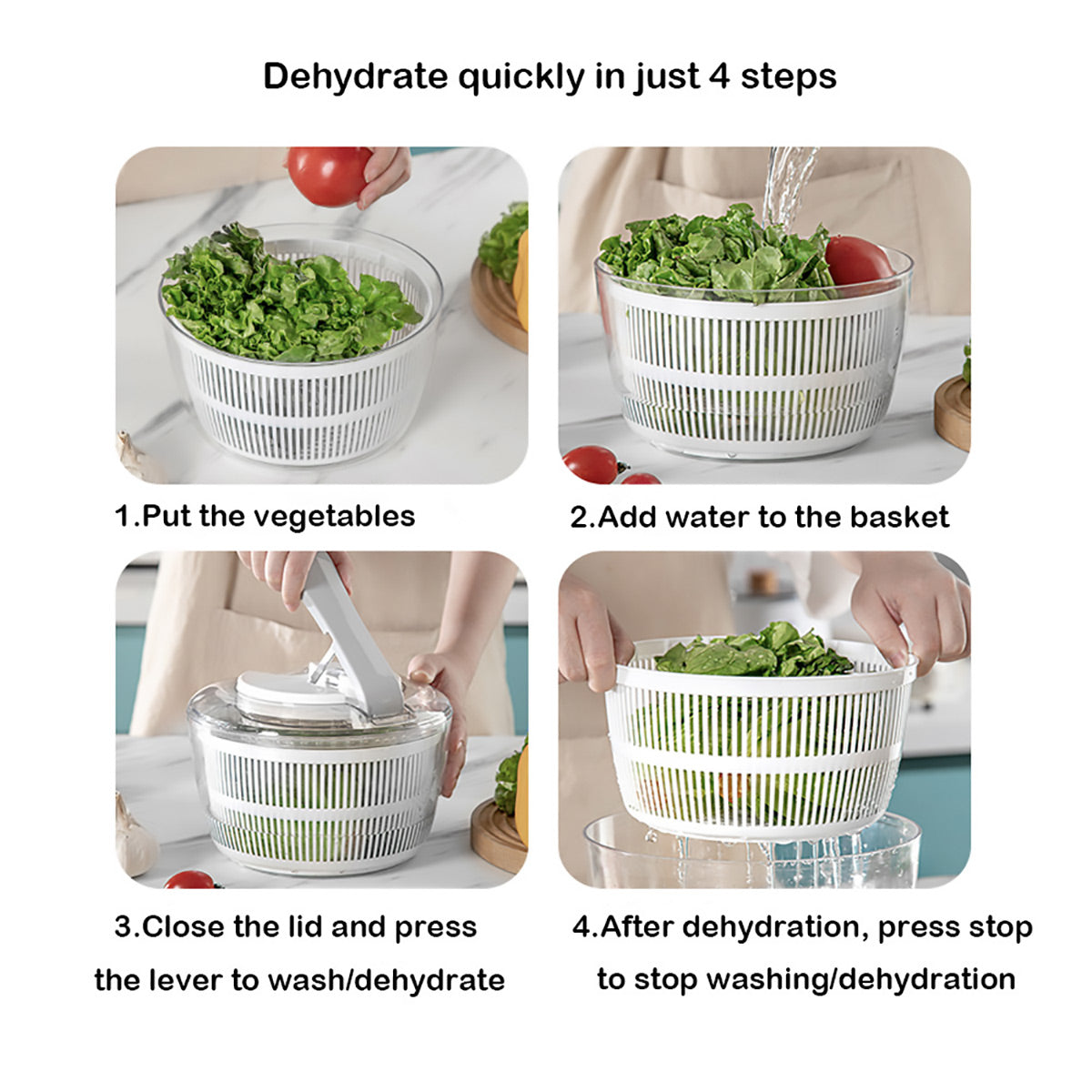 Dehydrate quickly in just 4 steps

1.Put the vegetables

2.Add water to the basket

3.Close the lid and press the lever to wash/dehydrate

4.After dehydration, press stop to stop washing/dehydration