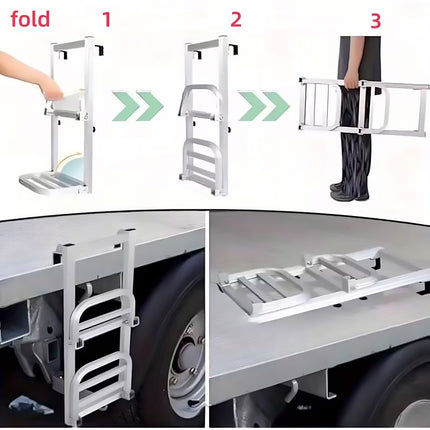 fold 1 2 3