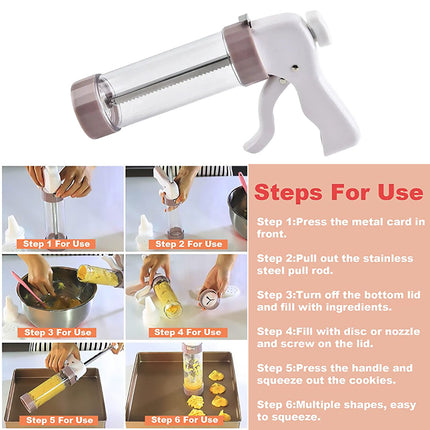 Step 1 For Use

Step 2 For Use

Step 3 For Use

Step 4 For Use

Step 5 For Use

Step 6 For Use

Steps For Use

Step 1:Press the metal card in front.

Step 2:Pull out the stainless steel pull rod.

Step 3:Turn off the bottom lid and fill with ingredients.

Step 4:Fill with disc or nozzle and screw on the lid.

Step 5:Press the handle and squeeze out the cookies.

Step 6:Multiple shapes, easy to squeeze.