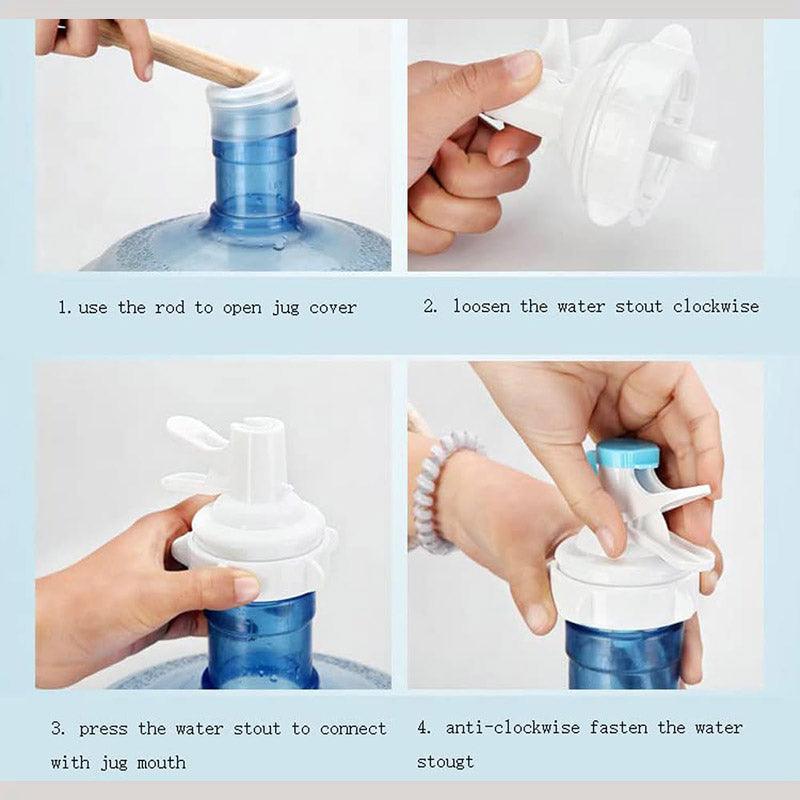 1. use the rod to open jug cover

2. loosen the water stout clockwise

3. press the water stout to connect with jug mouth

4. anti-clockwise fasten the water stougt