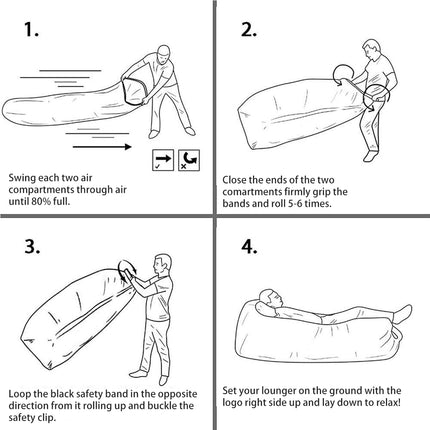 1.

Swing each two air compartments through air until 80% full.

2.

Close the ends of the two comartments firmly grip the bands and roll 5-6 times.

3.

Loop the black safety band in the opposite direction from it rolling up and buckle the safety clip.

4.

Set your lounger on the ground with the logo right side up and lay down to relax!