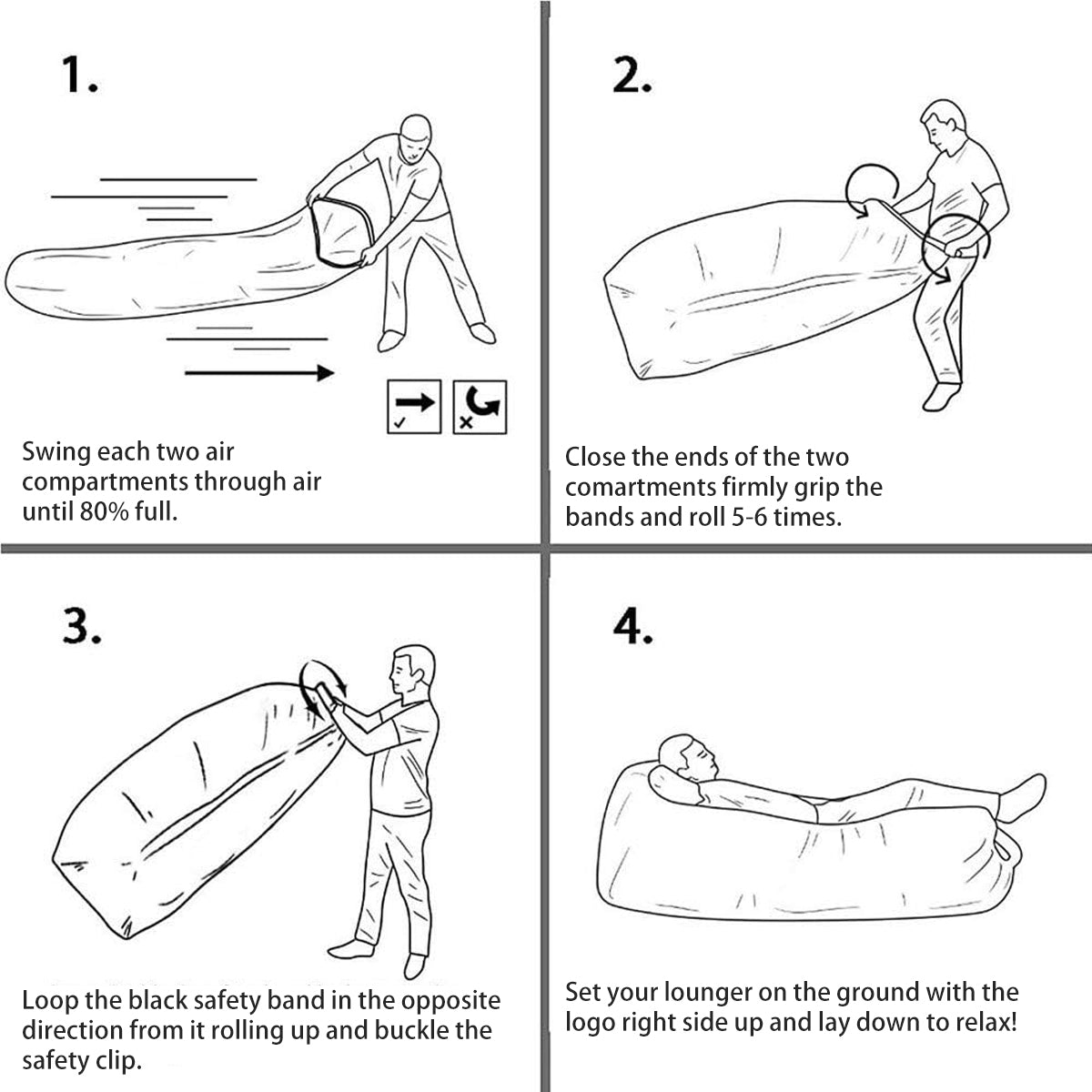 1.

Swing each two air compartments through air until 80% full.

2.

Close the ends of the two comartments firmly grip the bands and roll 5-6 times.

3.

Loop the black safety band in the opposite direction from it rolling up and buckle the safety clip.

4.

Set your lounger on the ground with the logo right side up and lay down to relax!