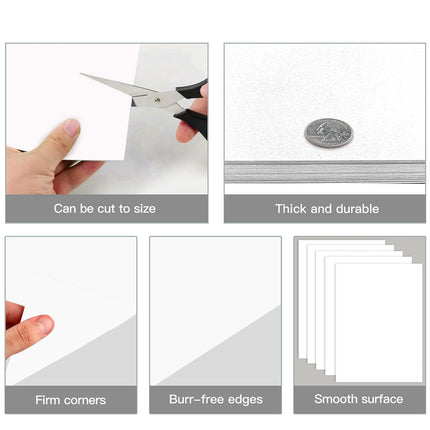 Can be cut to size

Thick and durable

Firm corners

Burr-free edges

Smooth surface