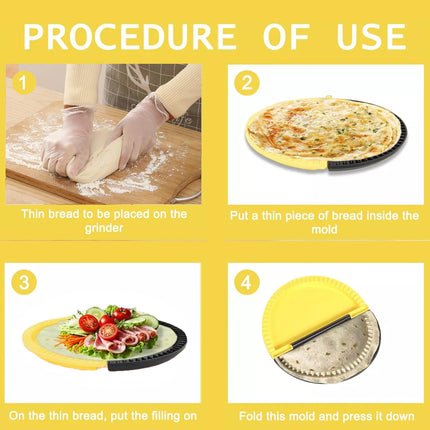 PROCEDURE OF USE

1

Thin bread to be placed on the grinder

2

Put a thin piece of bread inside the mold

3

On the thin bread, put the filling on

4

Fold this mold and press it down