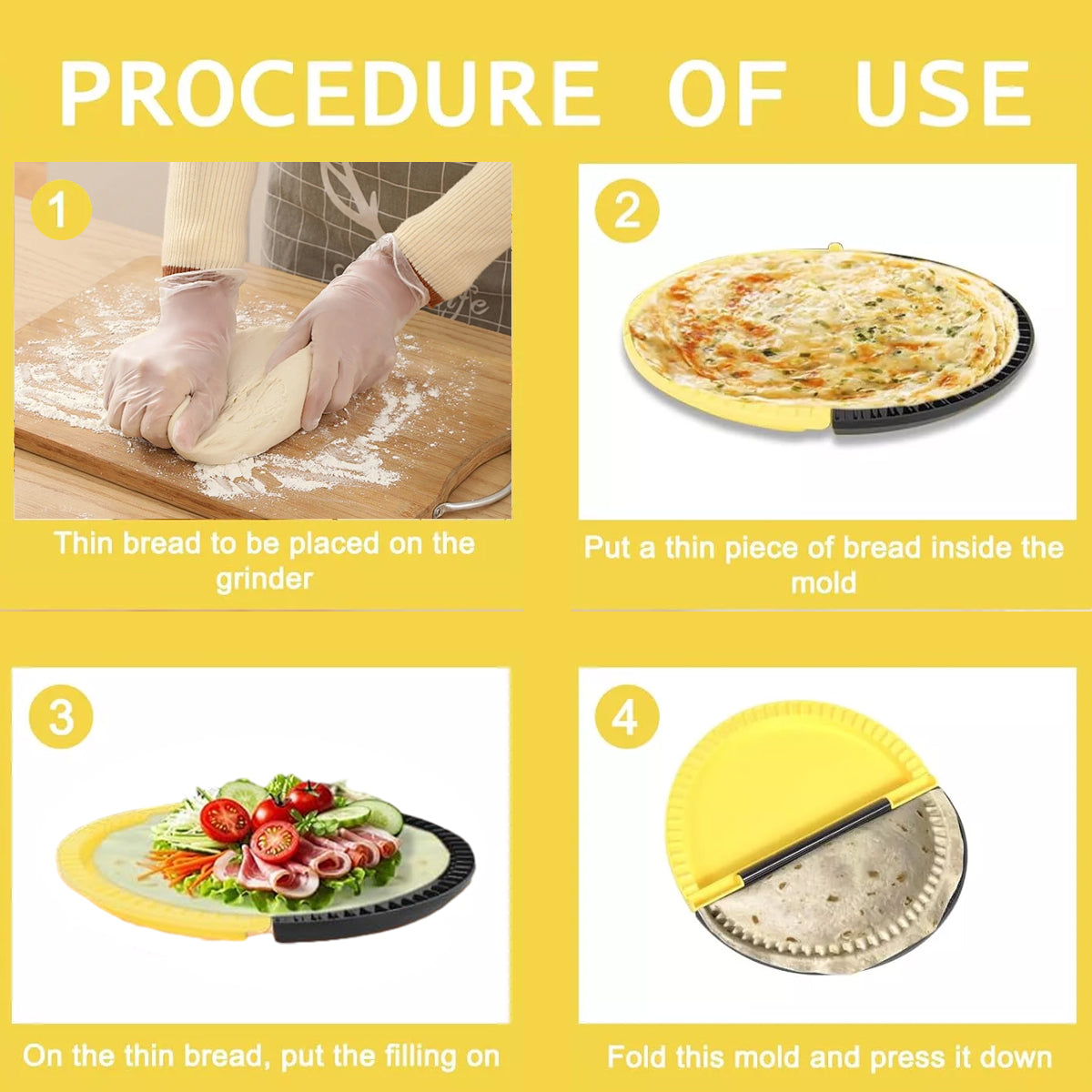 PROCEDURE OF USE

1

Thin bread to be placed on the grinder

2

Put a thin piece of bread inside the mold

3

On the thin bread, put the filling on

4

Fold this mold and press it down