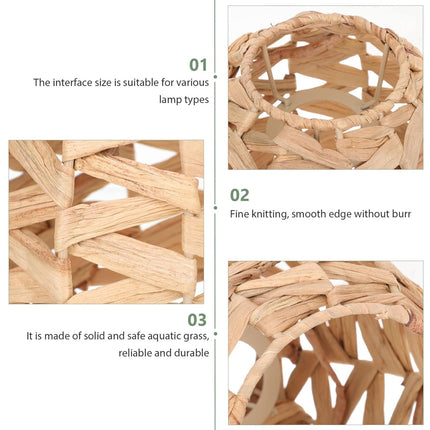 01
The interface size is suitable for various lamp types

02
Fine knitting, smooth edge without burr

03
It is made of solid and safe aquatic grass, reliable and durable