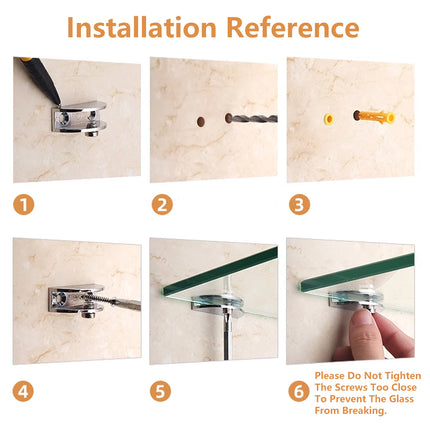 Installation Reference

1

2

3

4

5

6

Please Do Not Tighten The Screws Too Close To Prevent The Glass From Breaking.