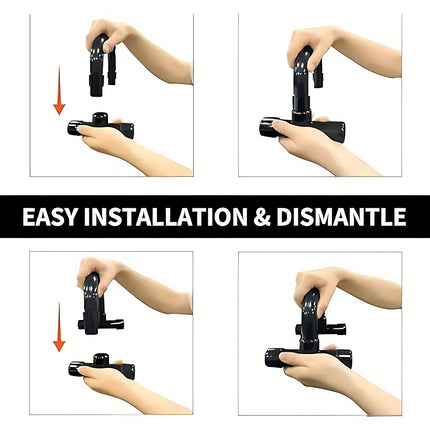 EASY INSTALLATION & DISMANTLE