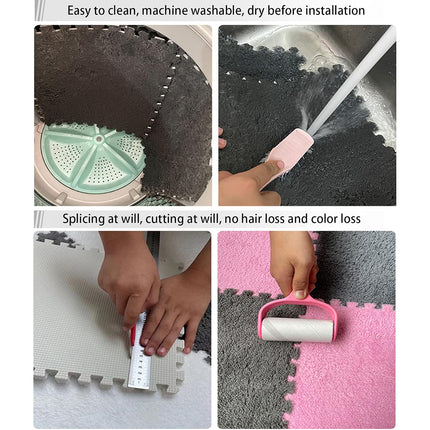 Easy to clean, machine washable, dry before installation

Splicing at will, cutting at will, no hair loss and color loss