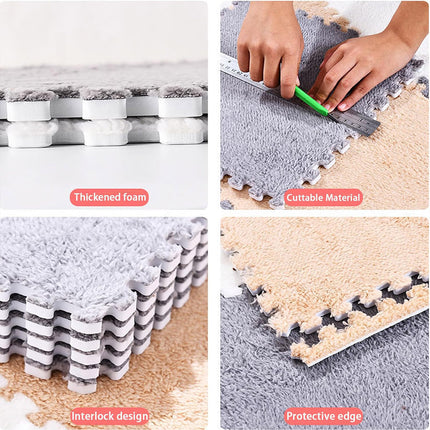 Thickened foam

Cuttable Material

Interlock design

Protective edge