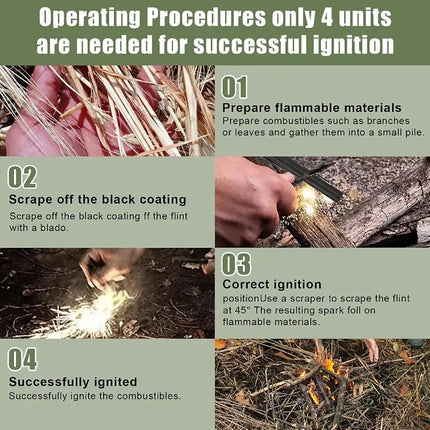 Operating Procedures only 4 units are needed for successful ignition

01

Prepare flammable materials

Prepare combustibles such as branches or leaves and gather them into a small pile.

02

Scrape off the black coating

Scrape off the black coating ff the flint with a blado.

03

Correct ignition

positionUse a scraper to scrape the flint at 45° The resulting spark foll on flammable materials.

04

Successfully ignited

Successfully ignite the combustibles.