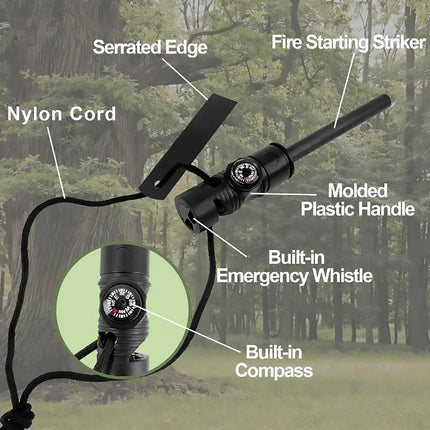 Serrated Edge

Fire Starting Striker

Nylon Cord

Molded Plastic Handle

Built-in Emergency Whistle

Built-in Compass