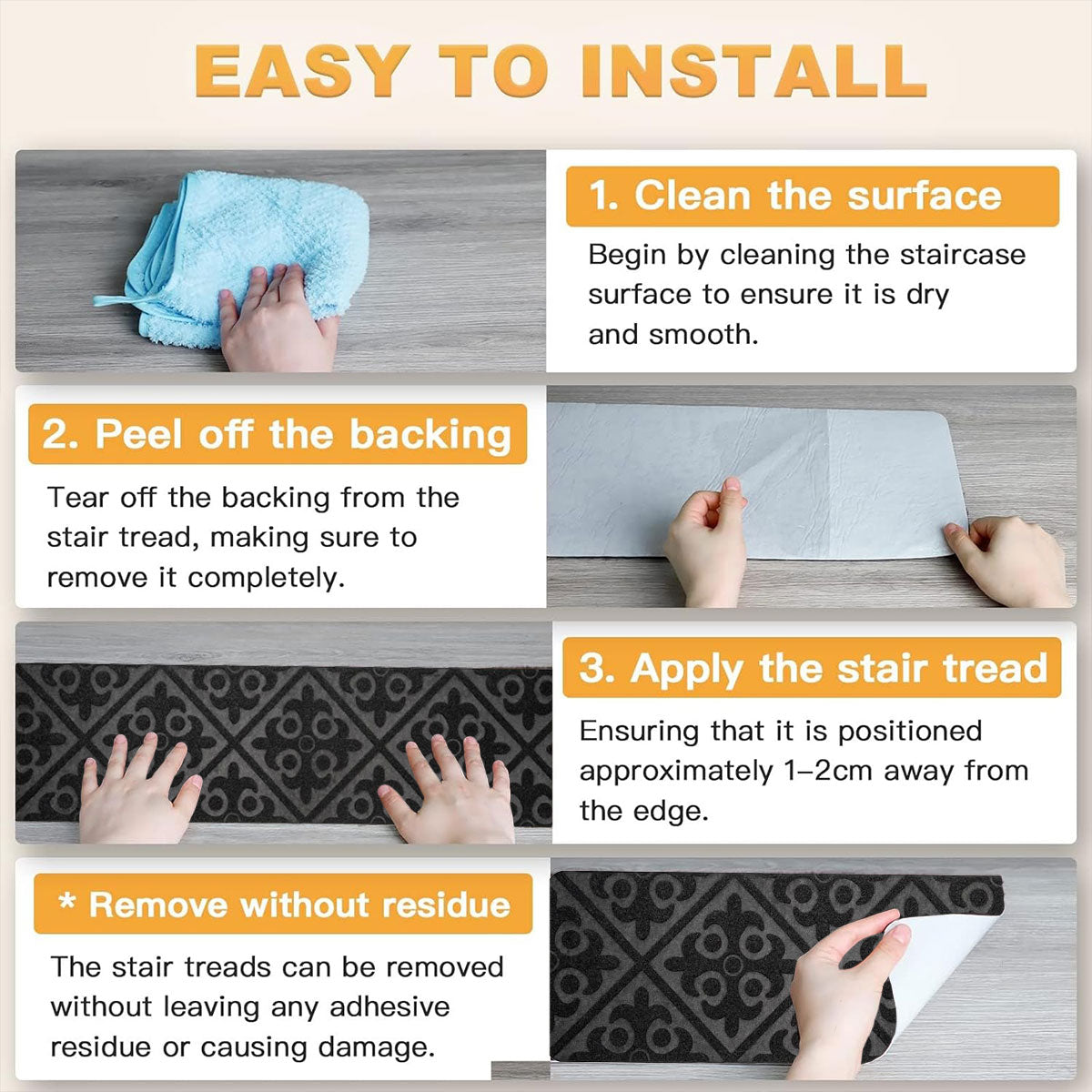 EASY TO INSTALL

1. Clean the surface

Begin by cleaning the staircase surface to ensure it is dry and smooth.

2. Peel off the backing

Tear off the backing from the stair tread, making sure to remove it completely.

3. Apply the stair tread

Ensuring that it is positioned approximately 1–2cm away from the edge.

* Remove without residue

The stair treads can be removed without leaving any adhesive residue or causing damage.