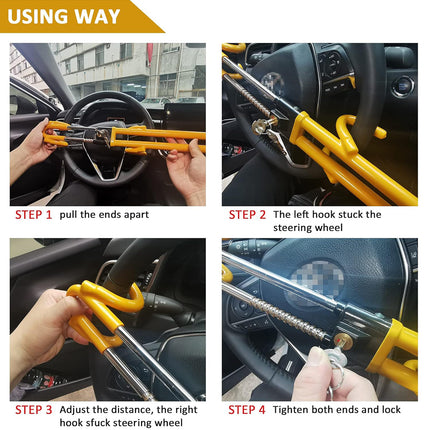 USING WAY

STEP 1 pull the ends apart

STEP 2 The left hook stuck the steering wheel

STEP 3 Adjust the distance, the right hook sfuck steering wheel

STEP 4 Tighten both ends and lock