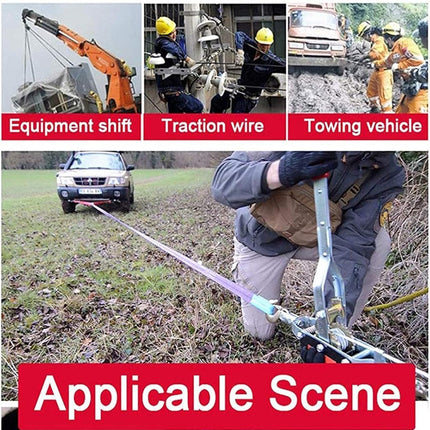 Equipment shift

Traction wire

Towing vehicle

Applicable Scene