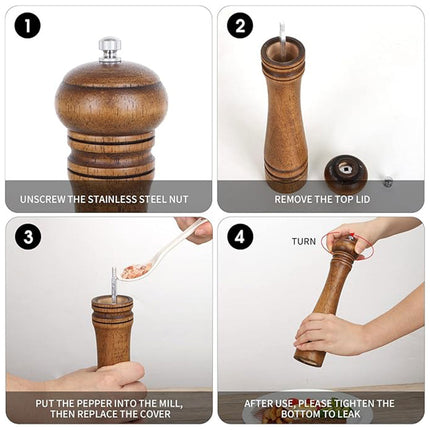 1

UNSCREW THE STAINLESS STEEL NUT

2

REMOVE THE TOP LID

3

PUT THE PEPPER INTO THE MILL, THEN REPLACE THE COVER

4

TURN

AFTER USE, PLEASE TIGHTEN THE BOTTOM TO LEAK