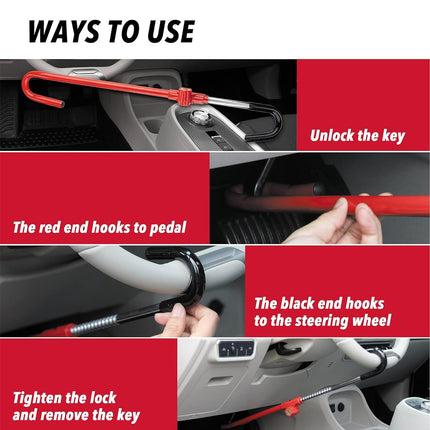 WAYS TO USE

Unlock the key

The red end hooks to pedal

The black end hooks to the steering wheel

Tighten the lock and remove the key