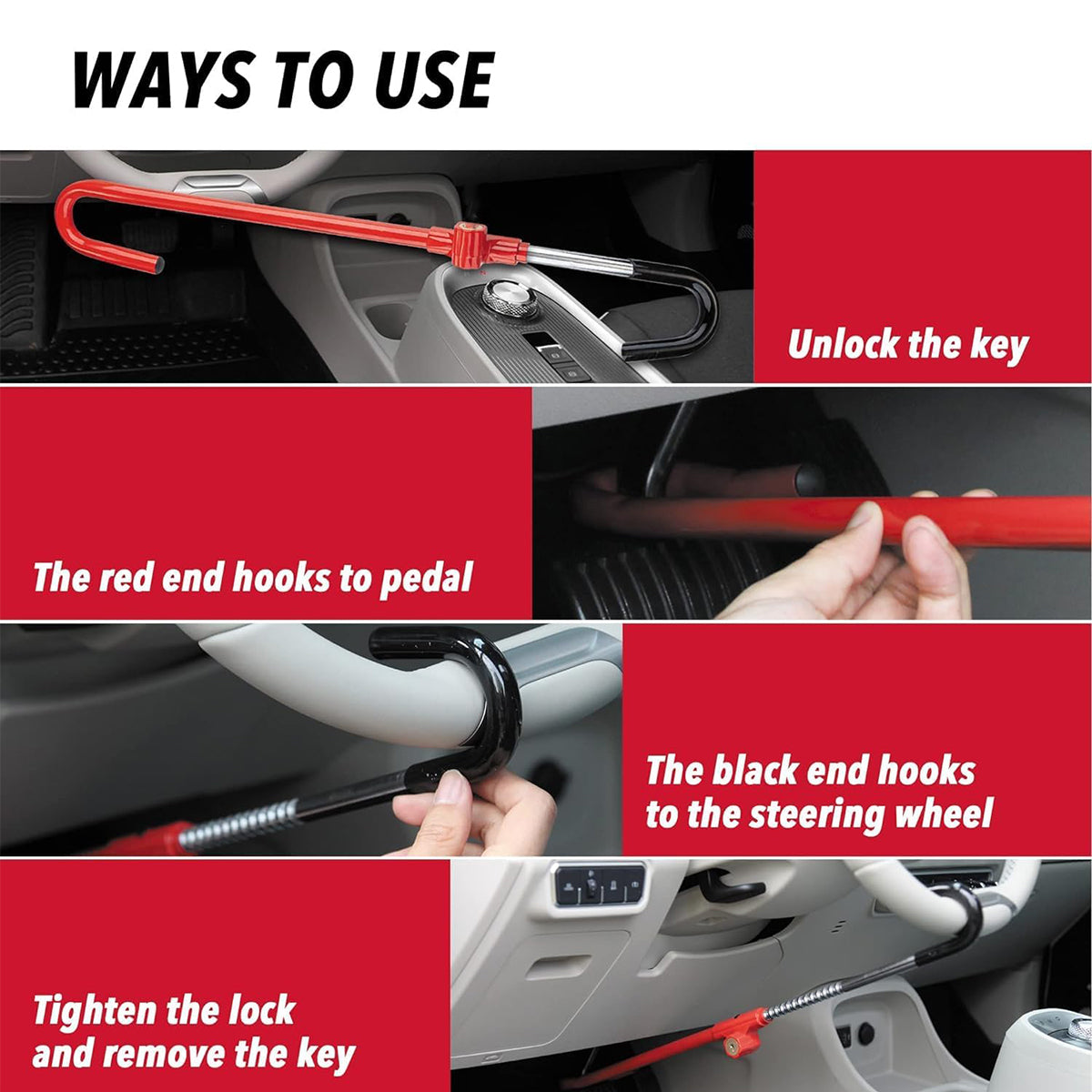 WAYS TO USE

Unlock the key

The red end hooks to pedal

The black end hooks to the steering wheel

Tighten the lock and remove the key