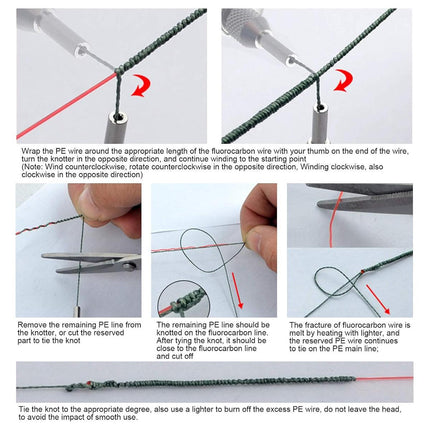 Wrap the PE wire around the appropriate length of the fluorocarbon wire with your thumb on the end of the wire, turn the knotter in the opposite direction, and continue winding to the starting point
(Note: Wind counterclockwise, rotate counterclockwise in the opposite direction, Winding clockwise, also clockwise in the opposite direction)

Remove the remaining PE line from the knotter, or cut the reserved part to tie the knot

The remaining PE line should be knotted on the fluorocarbon line. After tying the knot, it should be close to the fluorocarbon line and cut off

The fracture of fluorocarbon wire is melt by heating with lighter, and the reserved PE wire continues to tie on the PE main line;

Tie the knot to the appropriate degree, also use a lighter to burn off the excess PE wire, do not leave the head, to avoid the impact of smooth use.