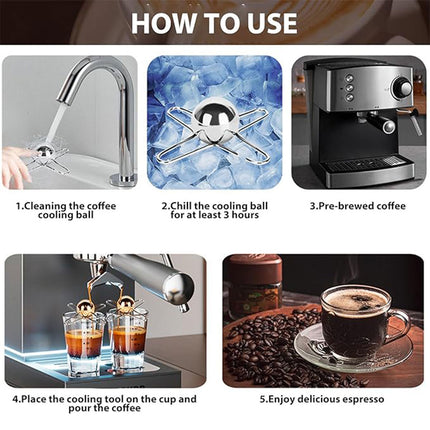 HOW TO USE

1.Cleaning the coffee cooling ball

2.Chill the cooling ball for at least 3 hours

3.Pre-brewed coffee

4.Place the cooling tool on the cup and pour the coffee

5.Enjoy delicious espresso