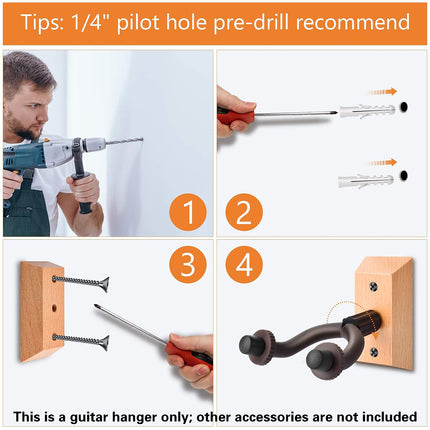 Tips: 1/4" pilot hole pre-drill recommend

1

2

3

4

This is a guitar hanger only; other accessories are not included