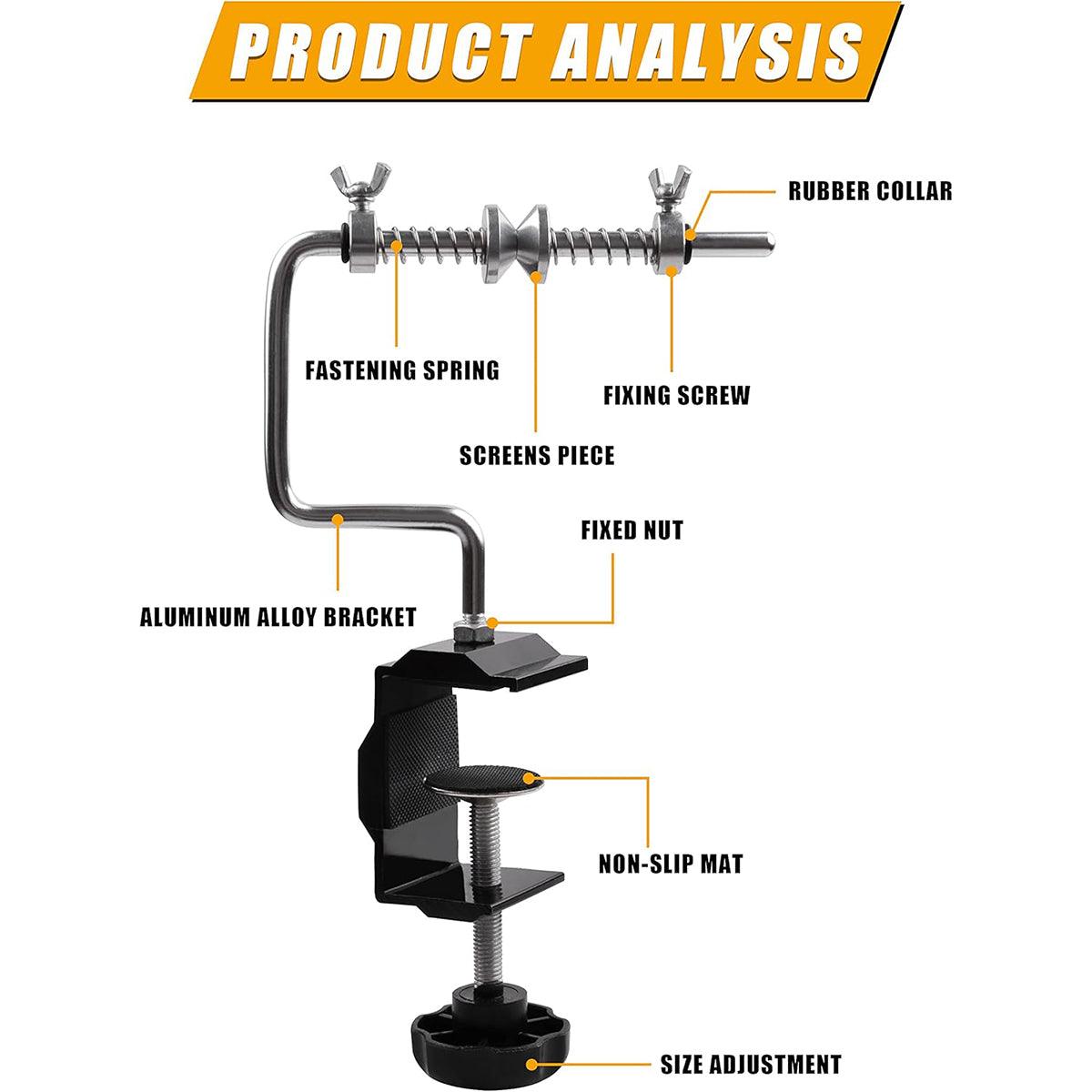 PRODUCT ANALYSIS

RUBBER COLLAR

FASTENING SPRING

FIXING SCREW

SCREENS PIECE

FIXED NUT

ALUMINUM ALLOY BRACKET

NON-SLIP MAT

SIZE ADJUSTMENT