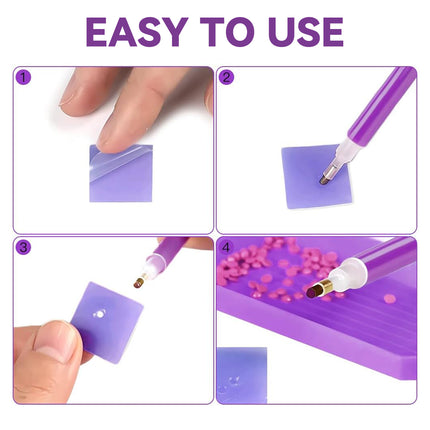 EASY TO USE

1

2

3

4