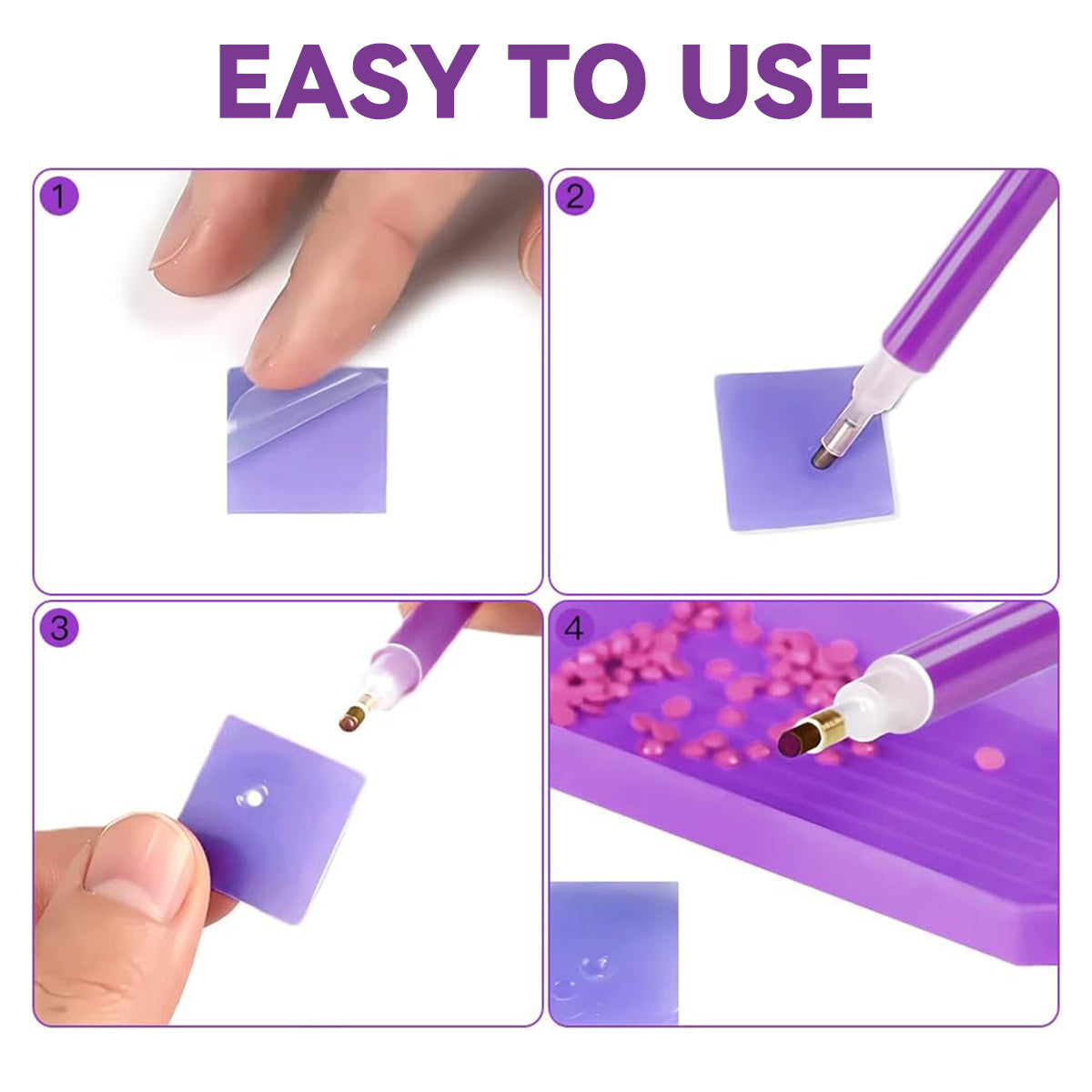 EASY TO USE

1

2

3

4