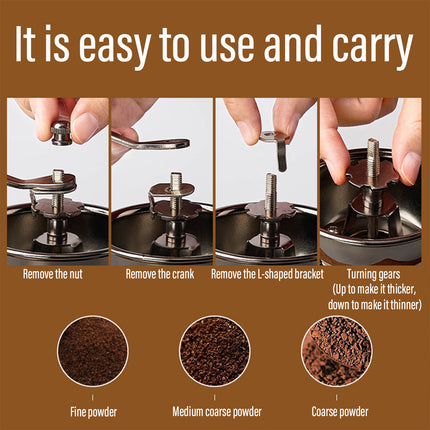 It is easy to use and carry

Remove the nut

Remove the crank

Remove the L-shaped bracket

Turning gears
(Up to make it thicker, down to make it thinner)

Fine powder

Medium coarse powder

Coarse powder