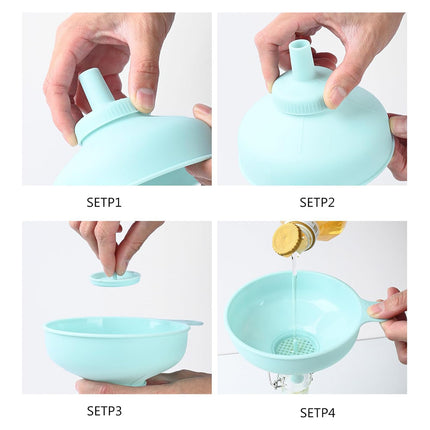 SETP1

SETP2

SETP3

SETP4