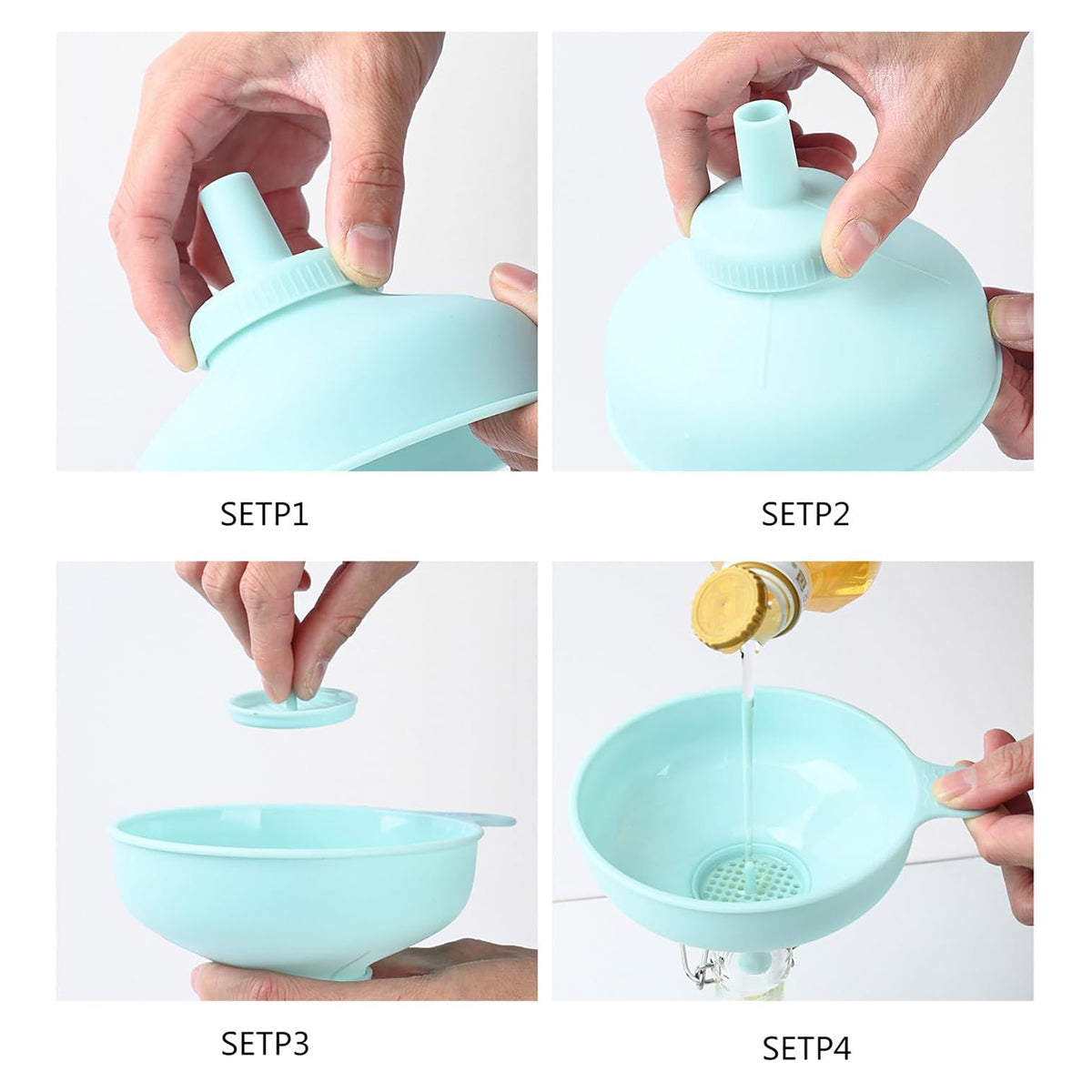 SETP1

SETP2

SETP3

SETP4