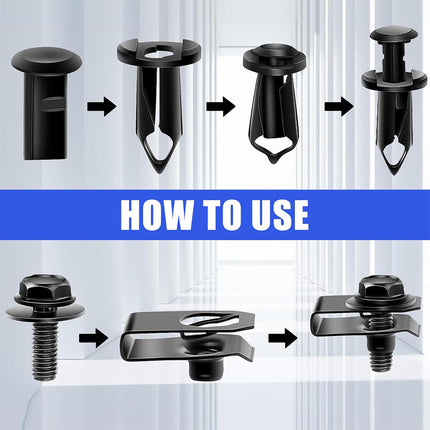 HOW TO USE