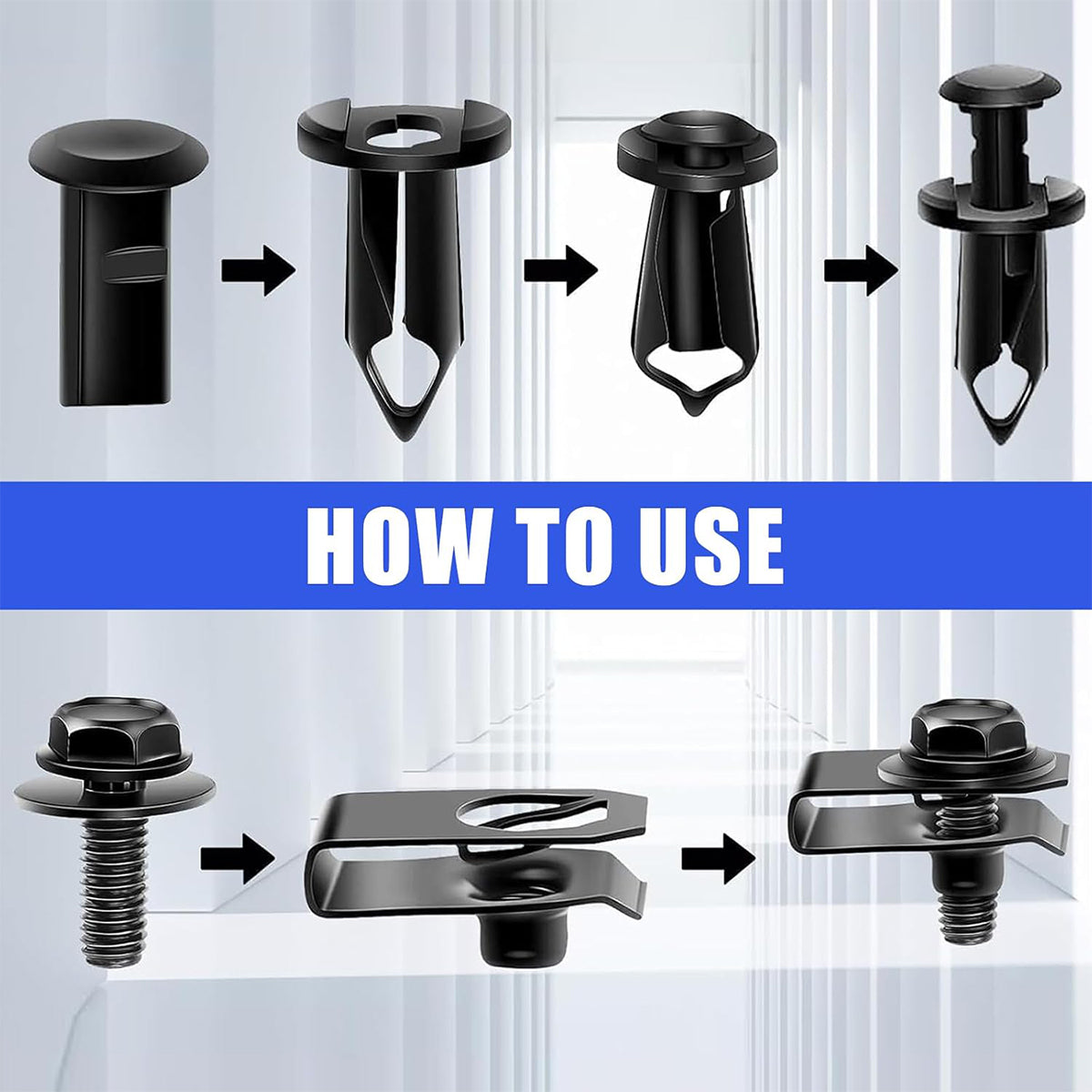 HOW TO USE