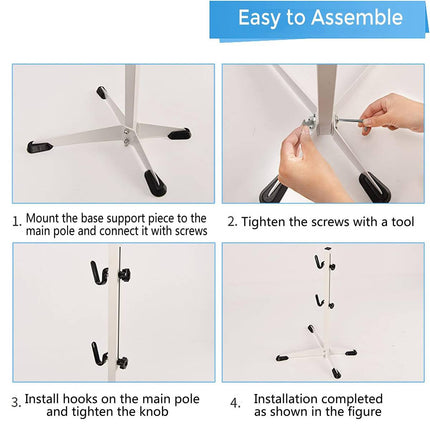 Easy to Assemble

1. Mount the base support piece to the main pole and connect it with screws

2. Tighten the screws with a tool

3. Install hooks on the main pole and tighten the knob

4. Installation completed as shown in the figure