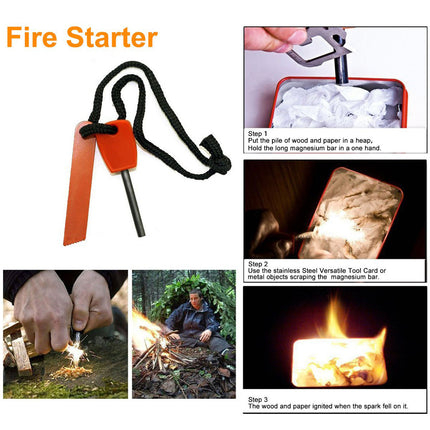 Fire Starter

Step 1
Put the pile of wood and paper in a heap,
Hold the long magnesium bar in a one hand.

Step 2
Use the stainless Steel Versatile Tool Card or metal objects scraping the magnesium bar.

Step 3
The wood and paper ignited when the spark fell on it.