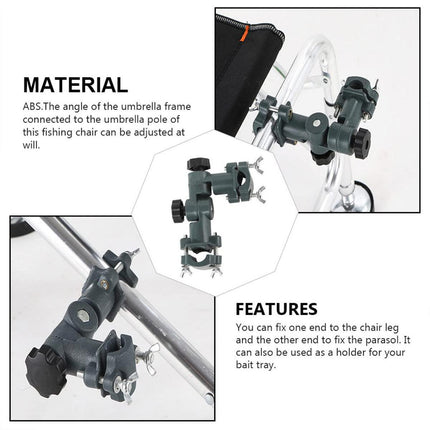 MATERIAL

ABS.The angle of the umbrella frame connected to the umbrella pole of this fishing chair can be adjusted at will.

FEATURES

You can fix one end to the chair leg and the other end to fix the parasol. It can also be used as a holder for your bait tray.