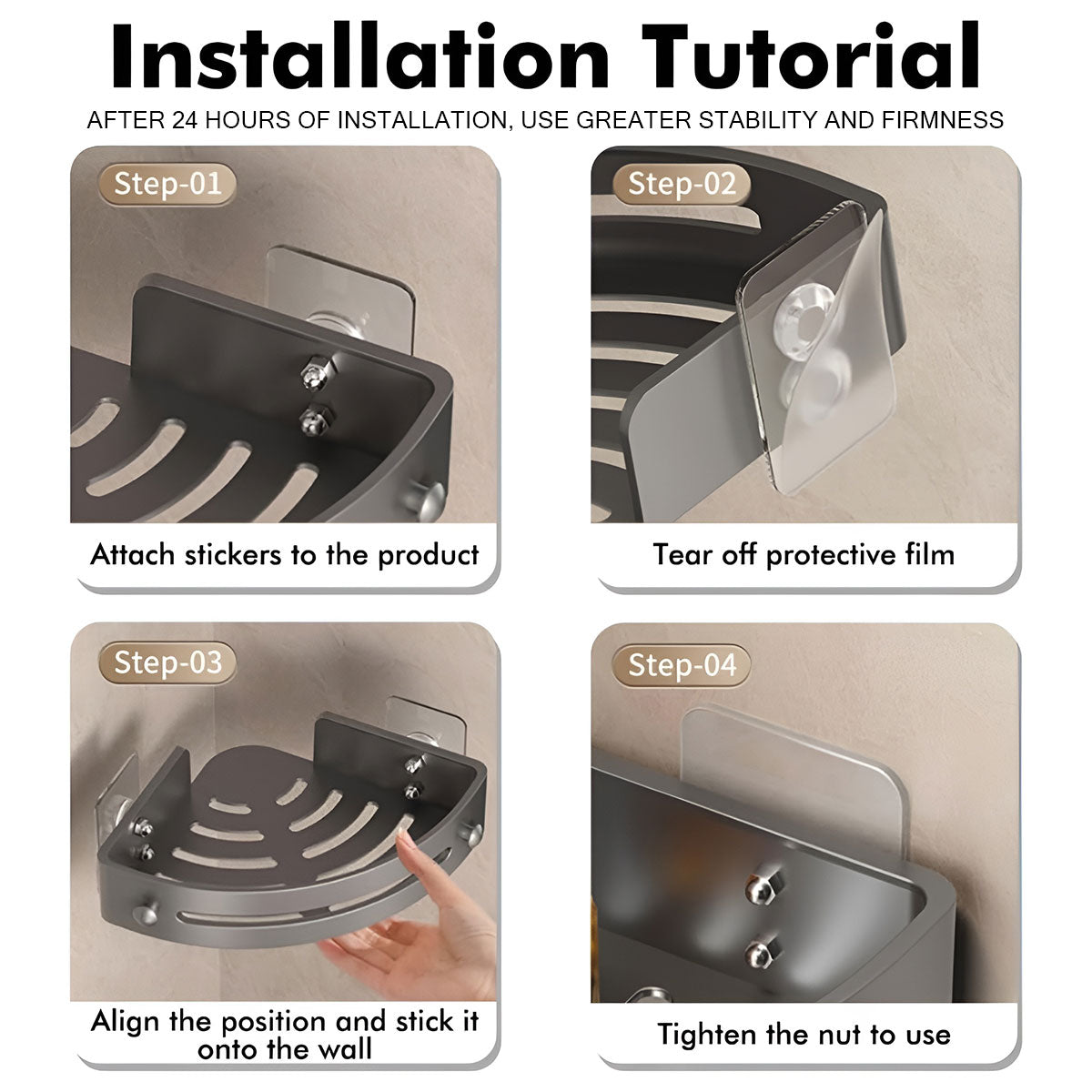 Installation Tutorial

AFTER 24 HOURS OF INSTALLATION, USE GREATER STABILITY AND FIRMNESS

Step-01

Attach stickers to the product

Step-02

Tear off protective film

Step-03

Align the position and stick it onto the wall

Step-04

Tighten the nut to use