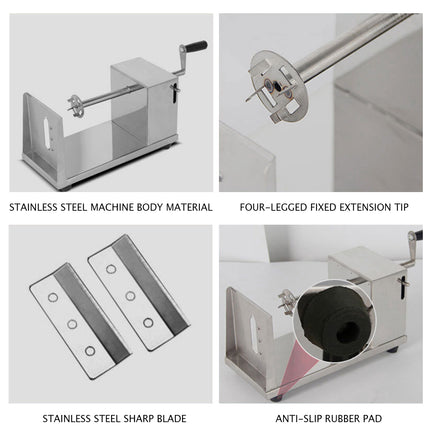 STAINLESS STEEL MACHINE BODY MATERIAL

FOUR-LEGGED FIXED EXTENSION TIP

STAINLESS STEEL SHARP BLADE

ANTI-SLIP RUBBER PAD