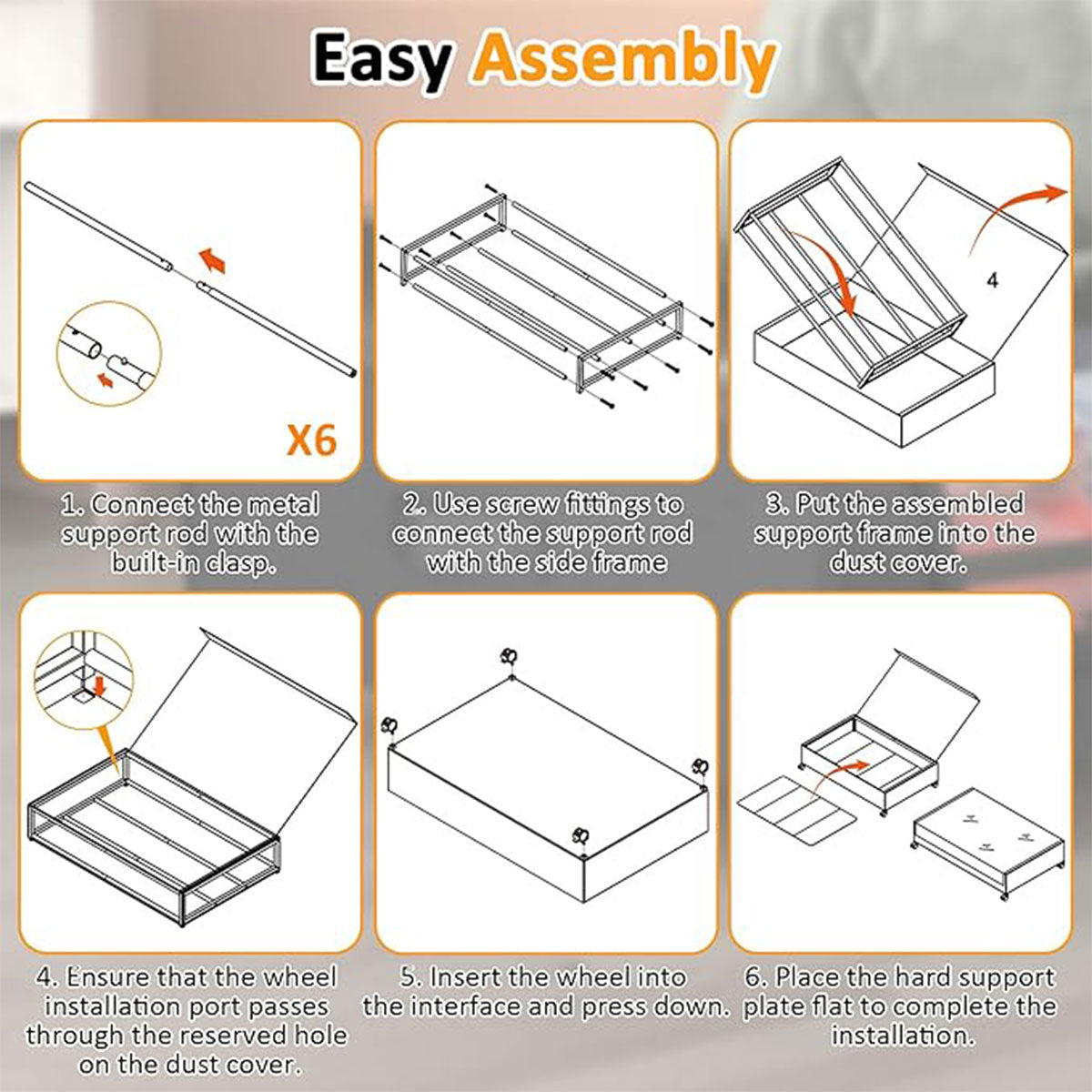 Easy Assembly

X6

1. Connect the metal support rod with the built-in clasp.

2. Use screw fittings to connect the support rod with the side frame

4

3. Put the assembled support frame into the dust cover.

4. Ensure that the wheel installation port passes through the reserved hole on the dust cover.

5. Insert the wheel into the interface and press down.

6. Place the hard support plate flat to complete the installation.