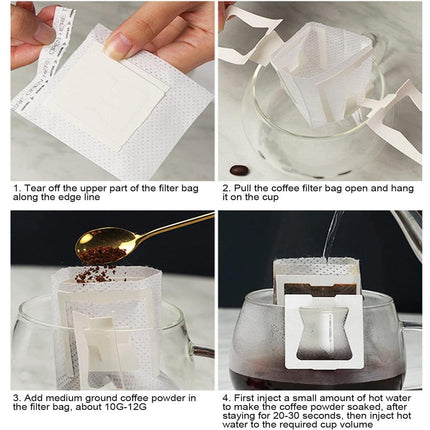 1. Tear off the upper part of the filter bag along the edge line

2. Pull the coffee filter bag open and hang it on the cup

3. Add medium ground coffee powder in the filter bag, about 10G-12G

4. First inject a small amount of hot water to make the coffee powder soaked, after staying for 20-30 seconds, then inject hot water to the required cup volume