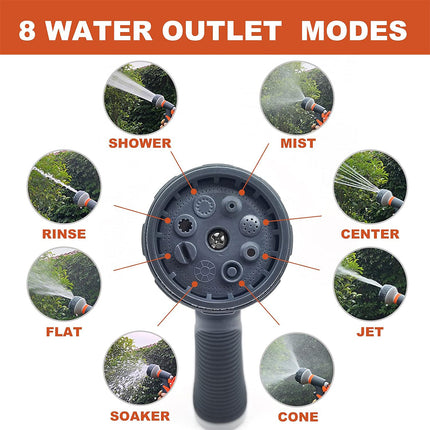 8 WATER OUTLET MODES

SHOWER

MIST

RINSE

CENTER

FLAT

JET

SOAKER

CONE