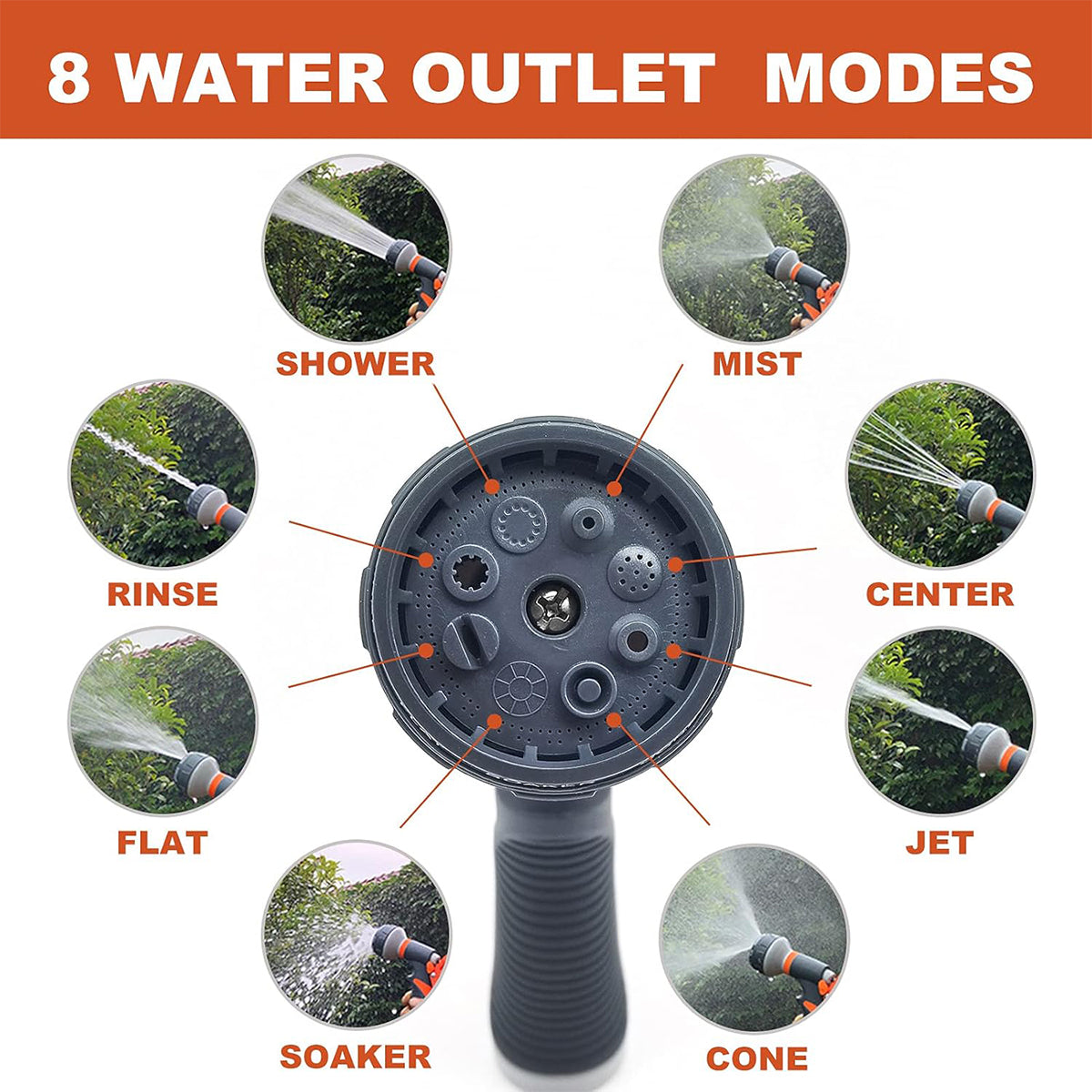 8 WATER OUTLET MODES

SHOWER

MIST

RINSE

CENTER

FLAT

JET

SOAKER

CONE