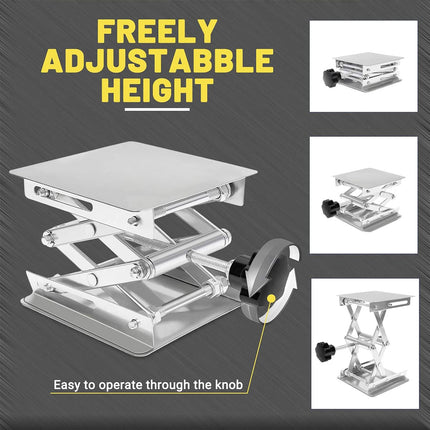 FREELY ADJUSTABBLE HEIGHT

Easy to operate through the knob