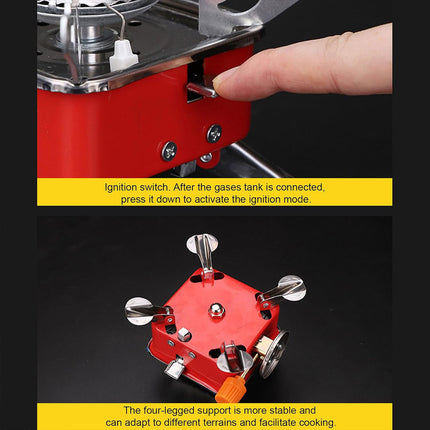 Ignition switch. After the gases tank is connected, press it down to activate the ignition mode.

The four-legged support is more stable and can adapt to different terrains and facilitate cooking.