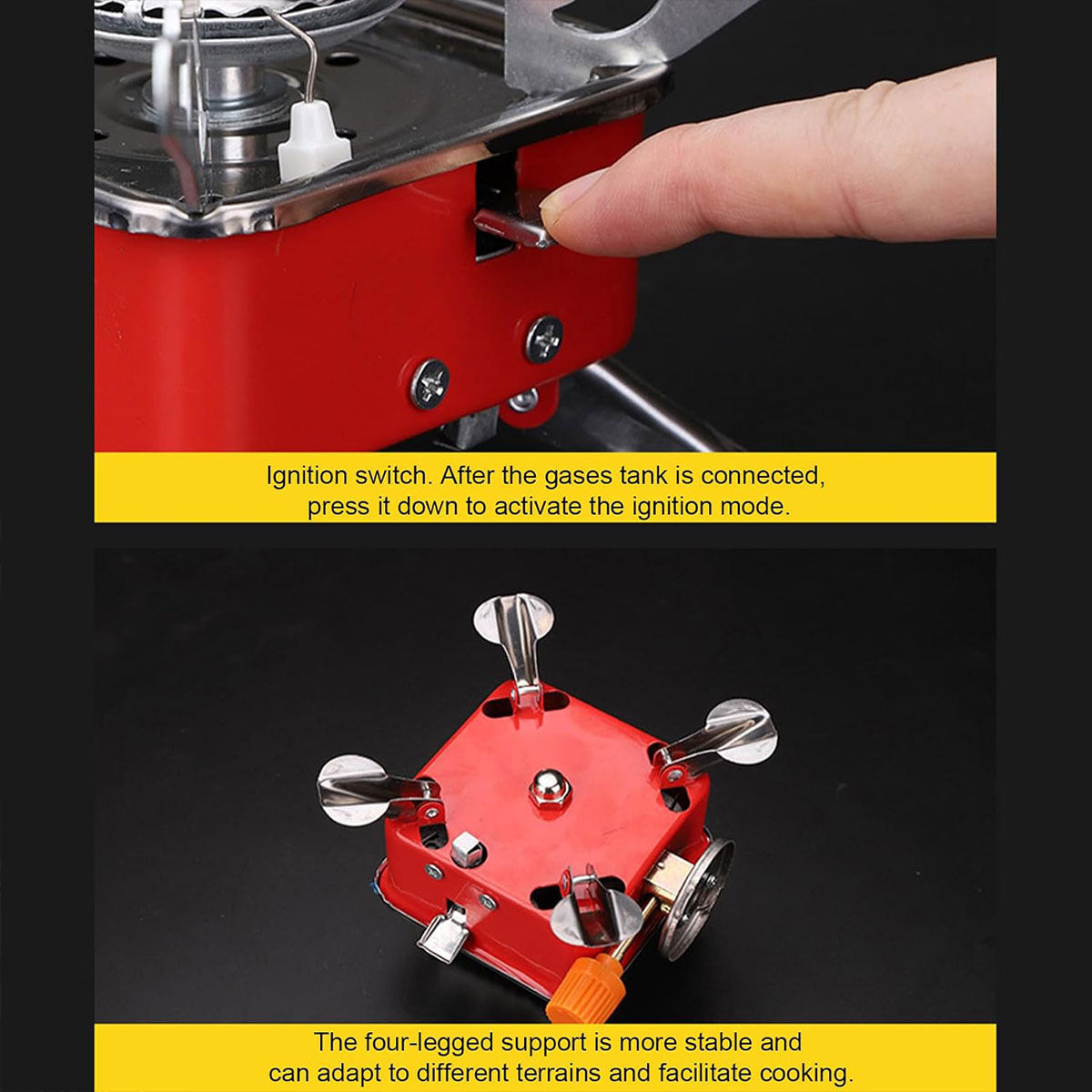 Ignition switch. After the gases tank is connected, press it down to activate the ignition mode.

The four-legged support is more stable and can adapt to different terrains and facilitate cooking.