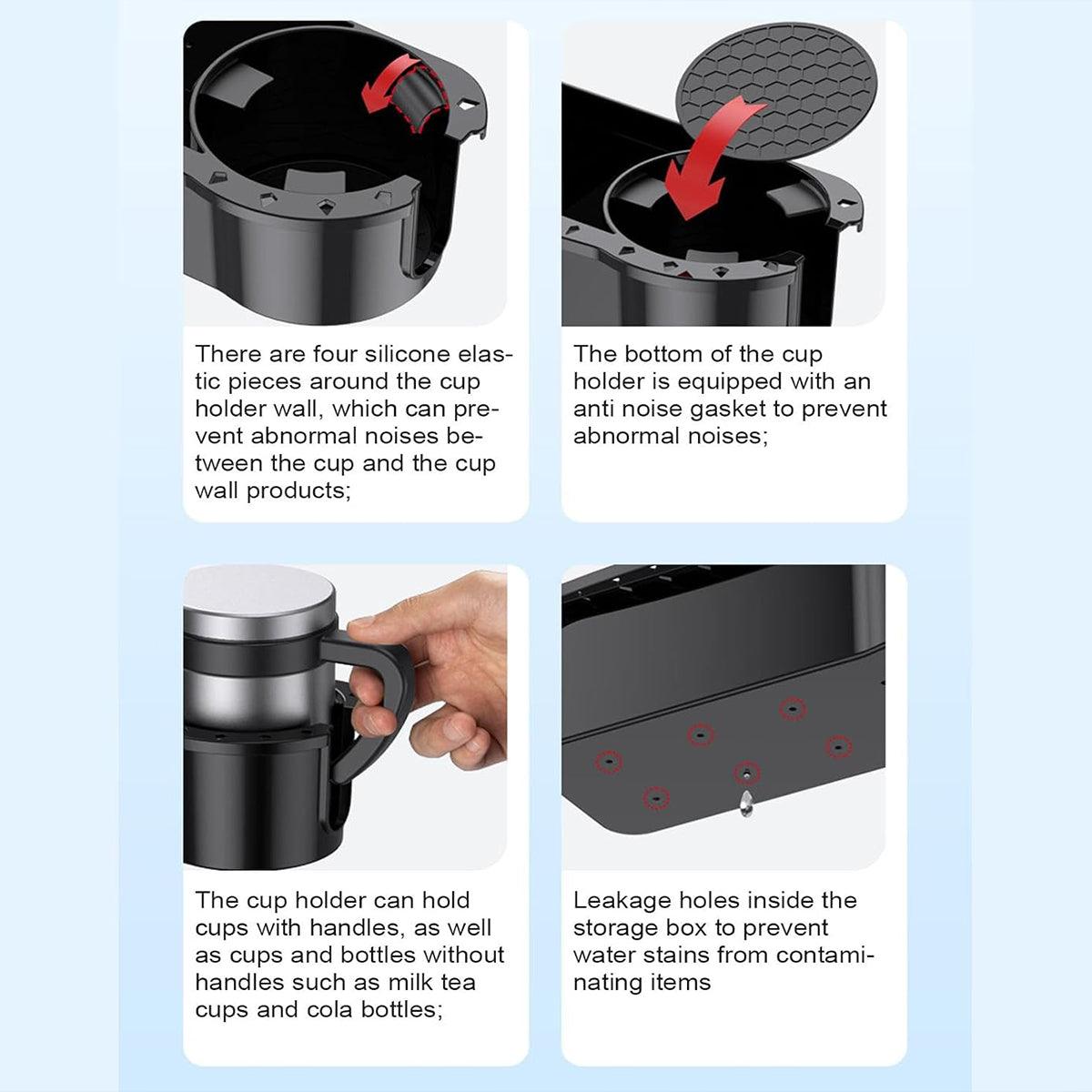 There are four silicone elastic pieces around the cup holder wall, which can prevent abnormal noises between the cup and the cup wall products;

The bottom of the cup holder is equipped with an anti noise gasket to prevent abnormal noises;

The cup holder can hold cups with handles, as well as cups and bottles without handles such as milk tea cups and cola bottles;

Leakage holes inside the storage box to prevent water stains from contaminating items