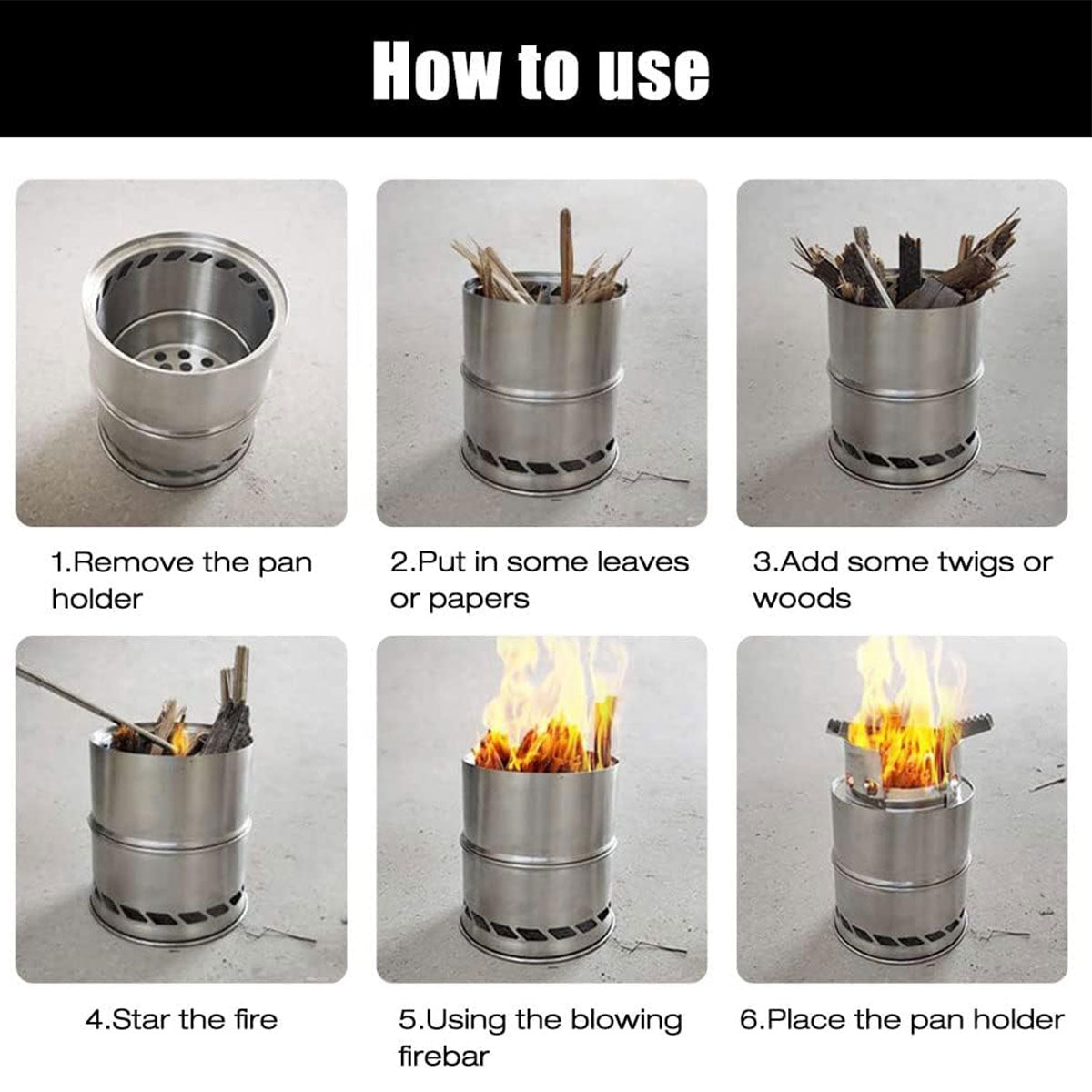 How to use

1.Remove the pan holder

2.Put in some leaves or papers

3.Add some twigs or woods

4.Star the fire

5.Using the blowing firebar

6.Place the pan holder